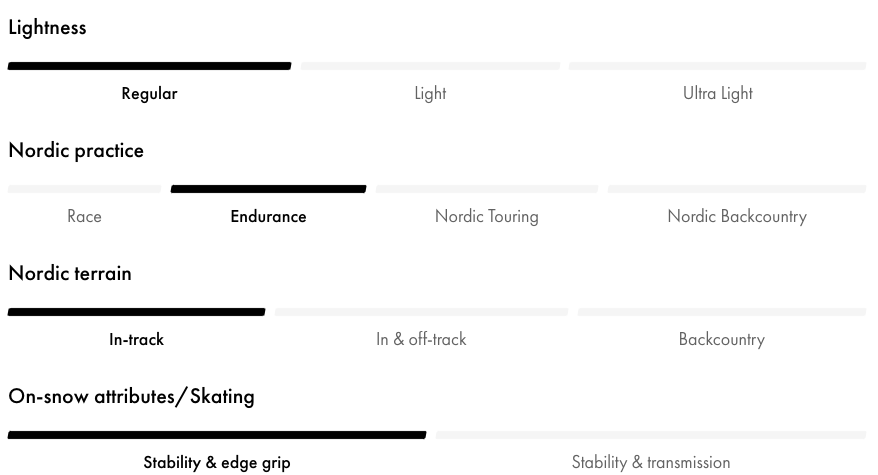 Lightness

Regular Light Ultra Light

Nordic practice

Race Endurance Nordic Touring Nordic Backcountry

Nordic terrain

In-track In & off-track Backcountry

On-snow attributes/Skating

Stability & edge grip Stability & transmission