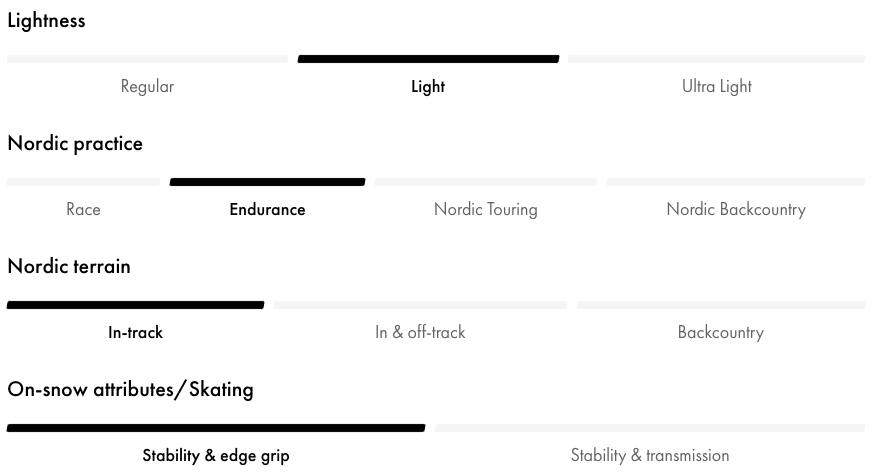 Lightness

Regular Light Ultra Light

Nordic practice

Race Endurance Nordic Touring Nordic Backcountry

Nordic terrain

In-track In & off-track Backcountry

On-snow attributes/Skating

Stability & edge grip Stability & transmission