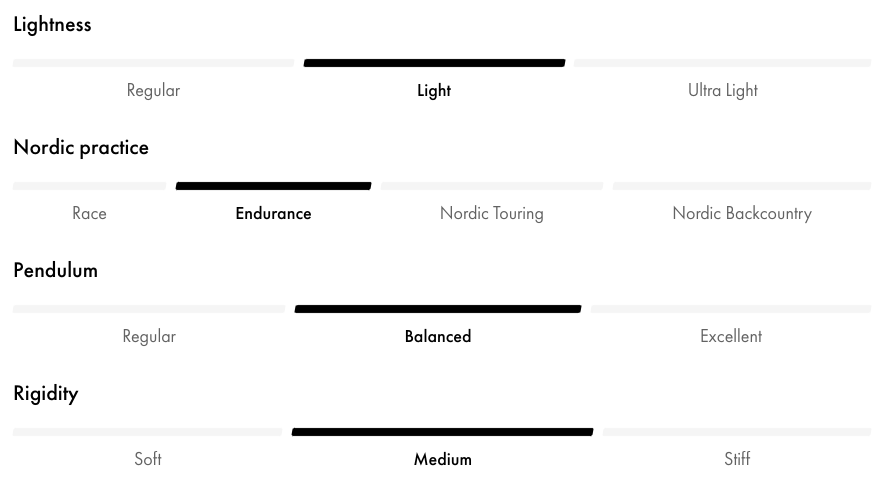 Lightness

Regular Light Ultra Light

Nordic practice

Race Endurance Nordic Touring Nordic Backcountry

Pendulum

Regular Balanced Excellent

Rigidity

Soft Medium Stiff