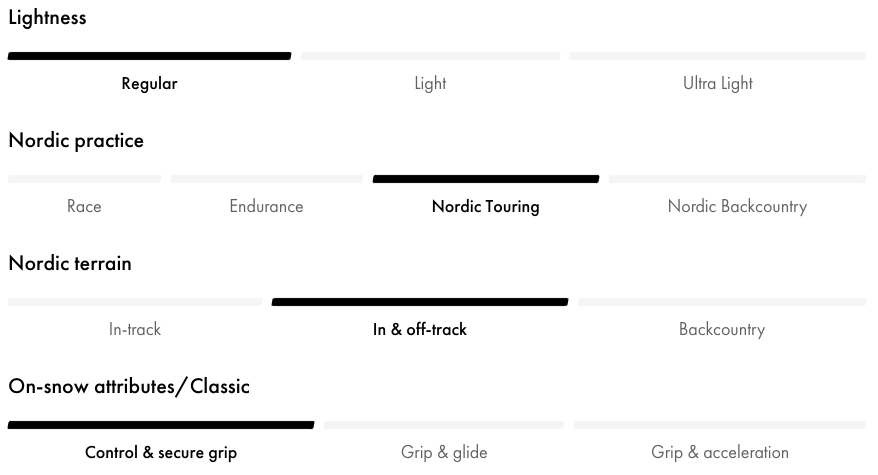 Lightness

Regular Light Ultra Light

Nordic practice

Race Endurance Nordic Touring Nordic Backcountry

Nordic terrain

In-track In & off-track Backcountry

On-snow attributes/Classic

Control & secure grip Grip & glide Grip & acceleration