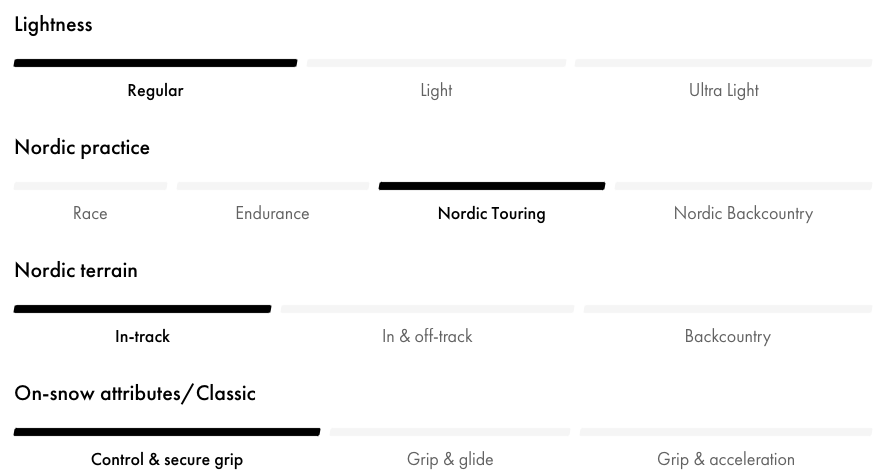 Lightness

Regular
Light
Ultra Light

Nordic practice

Race
Endurance
Nordic Touring
Nordic Backcountry

Nordic terrain

In-track
In & off-track
Backcountry

On-snow attributes/Classic

Control & secure grip
Grip & glide
Grip & acceleration