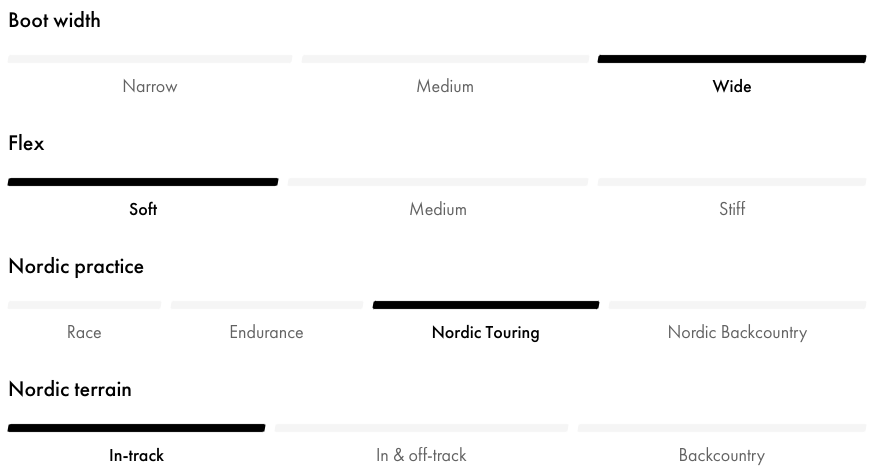 Boot width

Narrow Medium Wide

Flex

Soft Medium Stiff

Nordic practice

Race Endurance Nordic Touring Nordic Backcountry

Nordic terrain

In-track In & off-track Backcountry